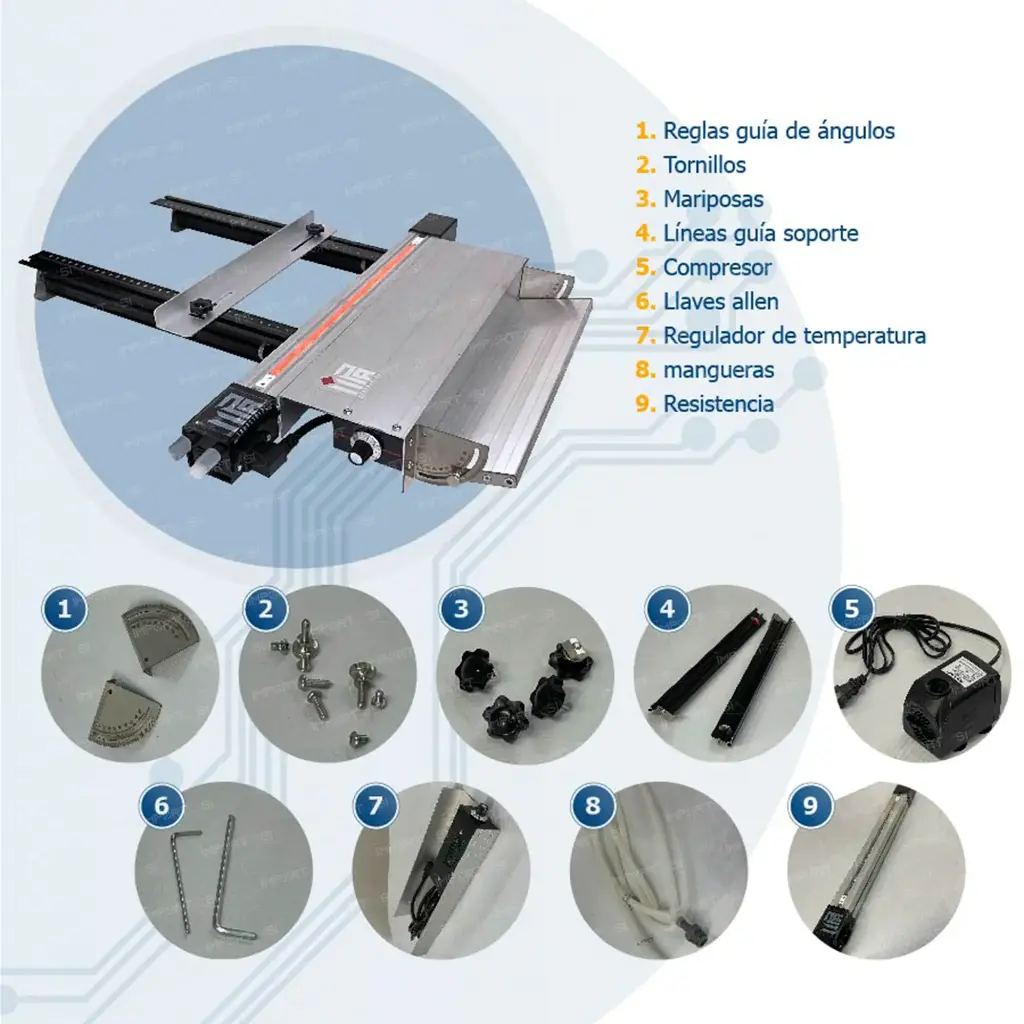 1. Reglas guía de ángulos
2. Tornillos
3. Mariposas
4. Líneas guía soporte
5. Compresor
6. Llaves allen
7. Regulador de temperatura
8. mangueras
9. Resistencia

1

2

3

4

5

6

7

8

9